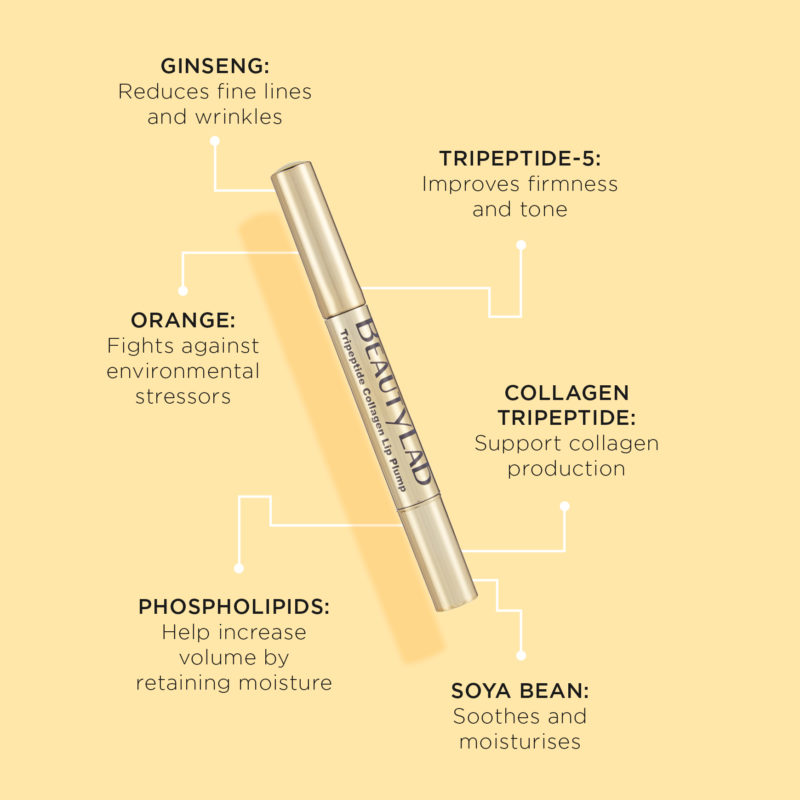 GINSENG:
Reduces fine lines and wrinkles

TRIPEPTIDE-5:
Improves firmness and tone

ORANGE:
Fights against environmental stressors

BEAUTYLAB
Tripeptide Collagen Lip Plump

COLLAGEN TRIPEPTIDE:
Support collagen production

PHOSPHOLIPIDS:
Help increase volume by retaining moisture

SOYA BEAN:
Soothes and moisturises