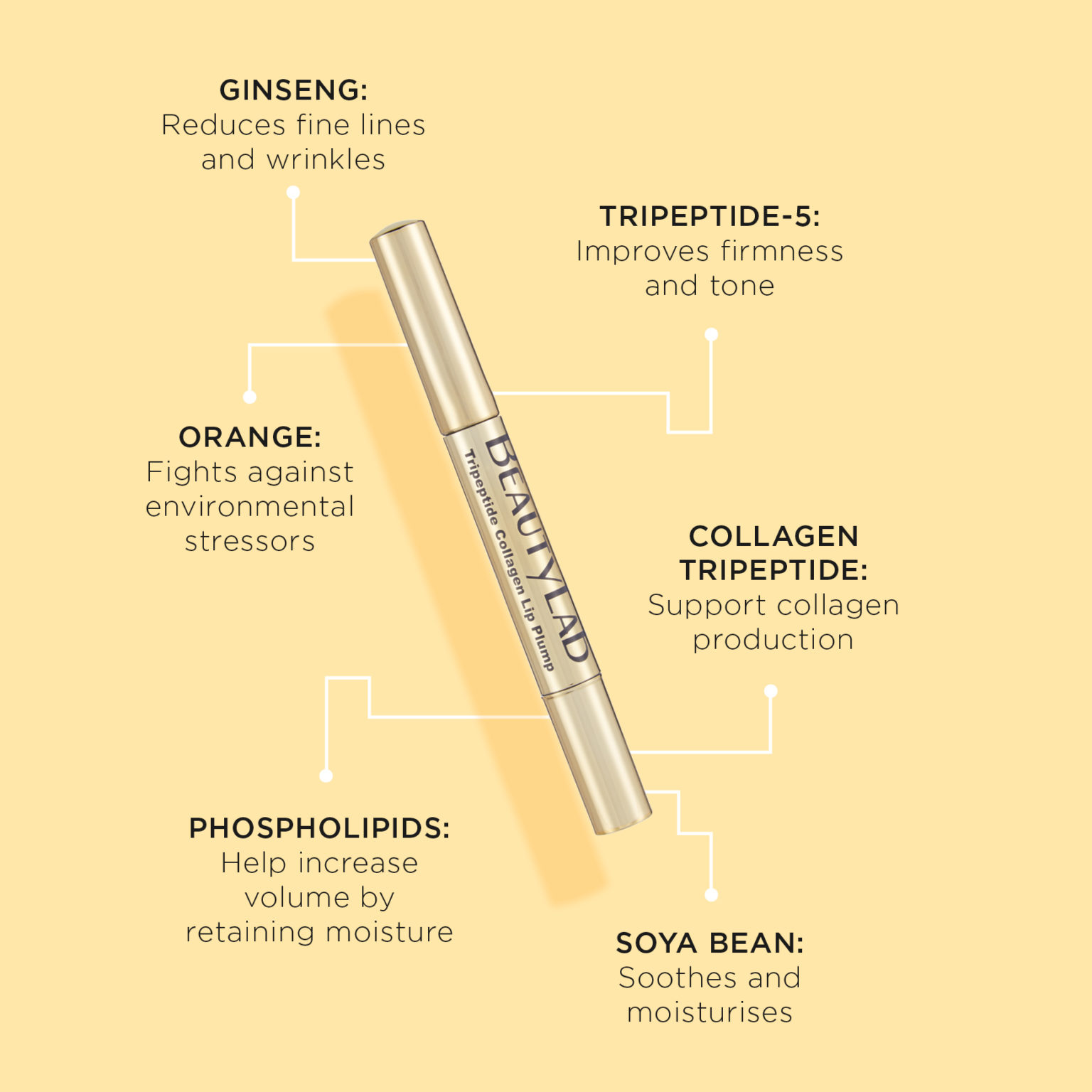 GINSENG:
Reduces fine lines and wrinkles

TRIPEPTIDE-5:
Improves firmness and tone

ORANGE:
Fights against environmental stressors

BEAUTYLAB
Tripeptide Collagen Lip Plump

COLLAGEN TRIPEPTIDE:
Support collagen production

PHOSPHOLIPIDS:
Help increase volume by retaining moisture

SOYA BEAN:
Soothes and moisturises