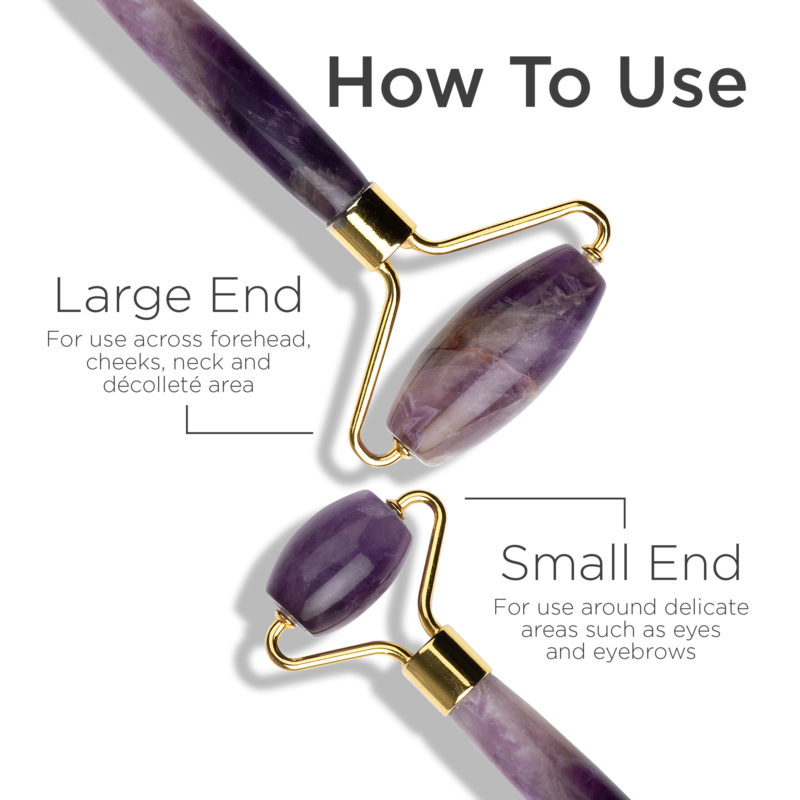 How To Use

Large End
For use across forehead, cheeks, neck and décolleté area

Small End
For use around delicate areas such as eyes and eyebrows