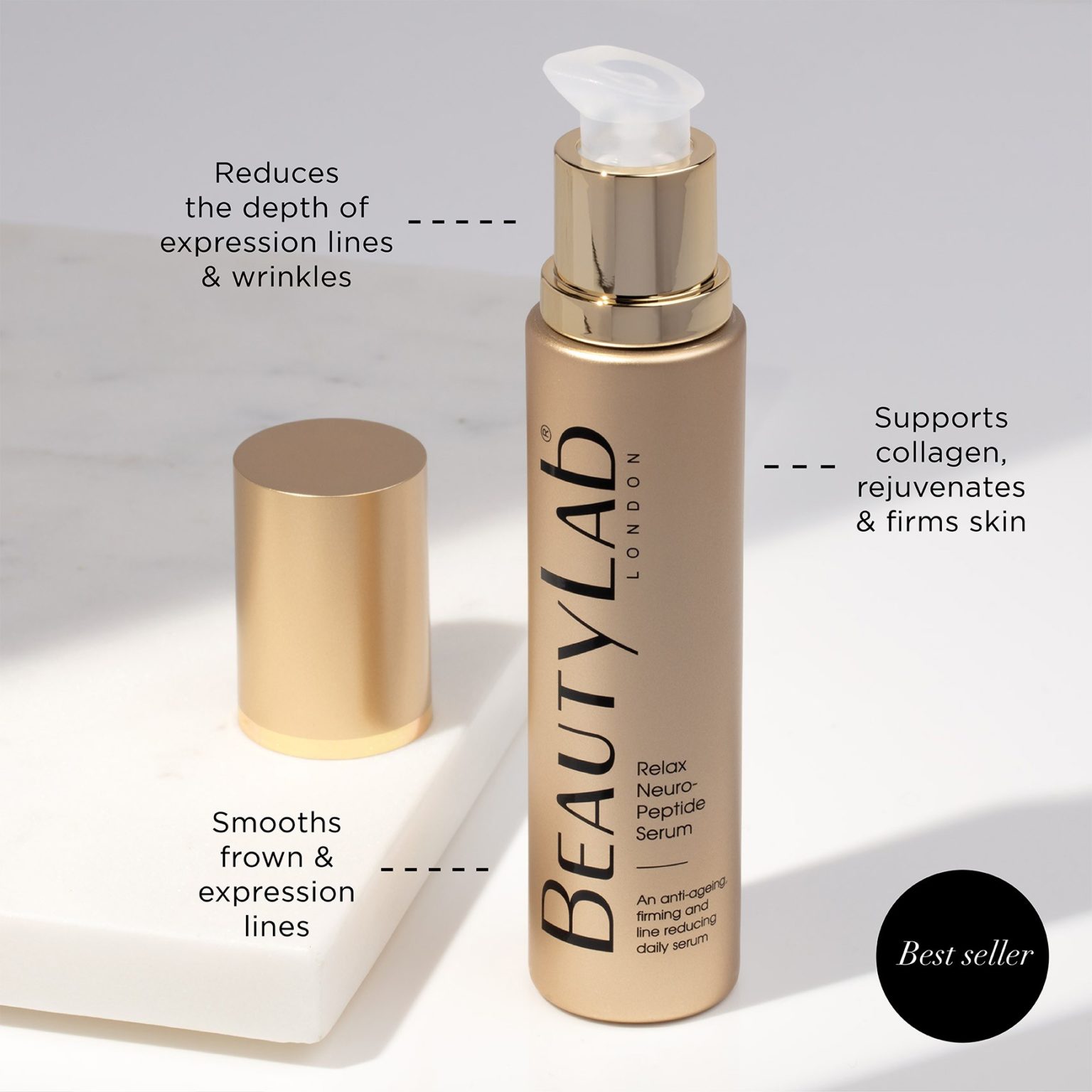 Reduces the depth of expression lines & wrinkles

Supports collagen, rejuvenates & firms skin

BEAUTYLAB®
LONDON

Relax Neuro-Peptide Serum

An anti-ageing, firming and line reducing daily serum

Smooths frown & expression lines

Best seller